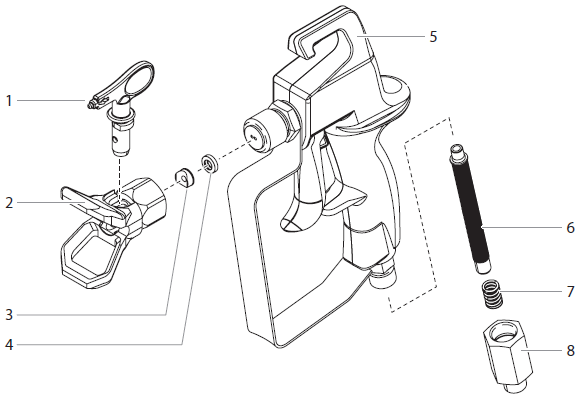 1
2
3
4
5
6
7
8